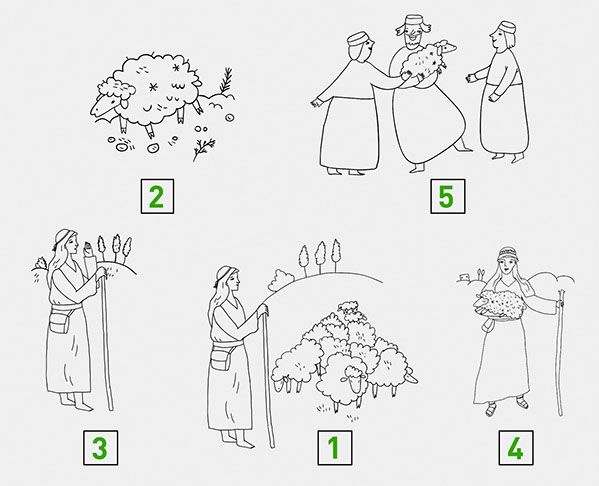 2

5

3

1

4